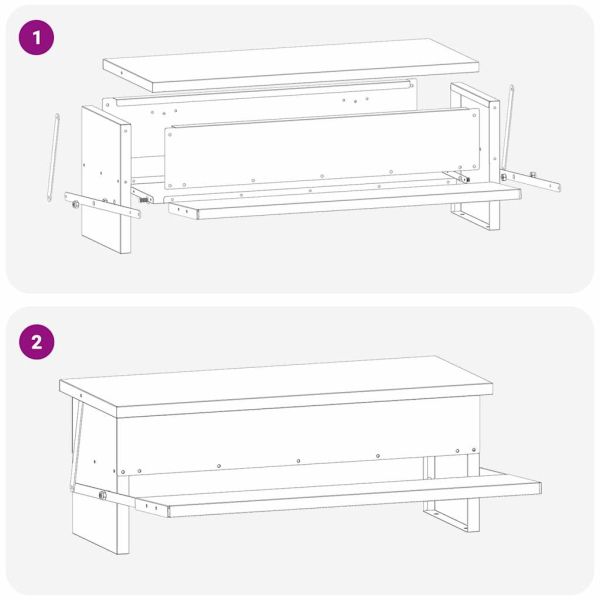 1

2