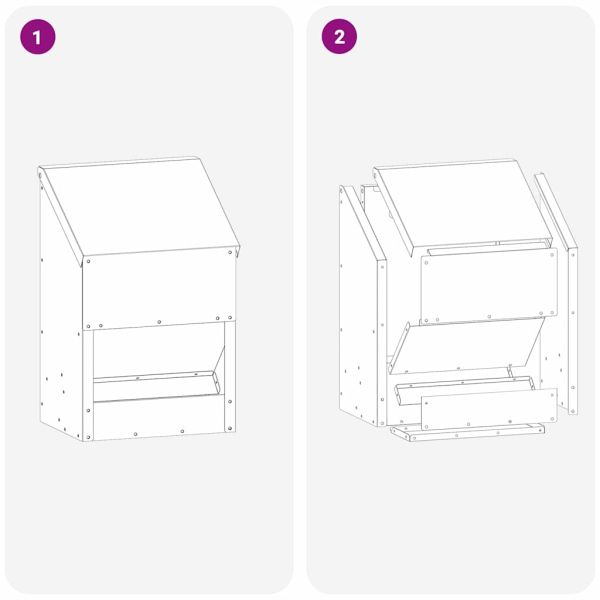 1

2