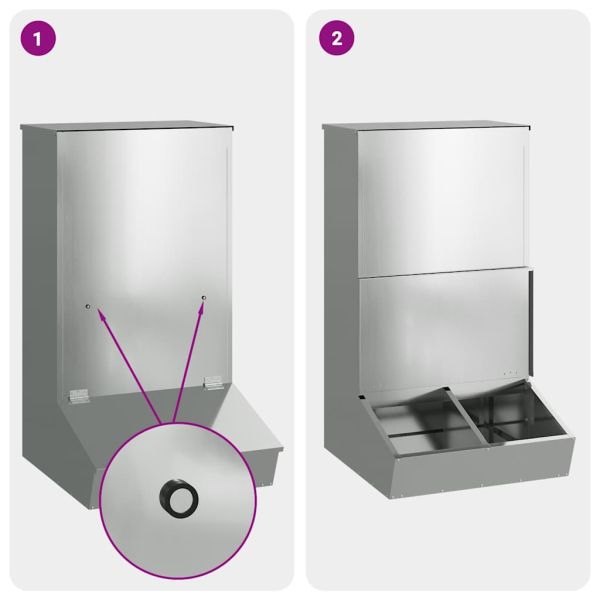 1

2