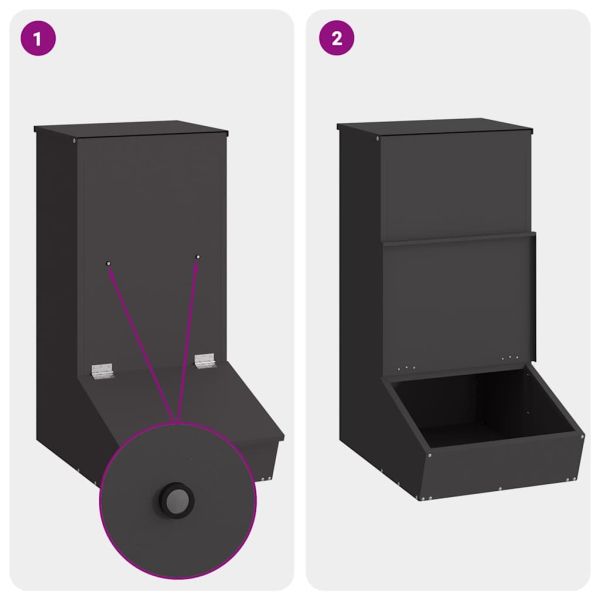 1

2