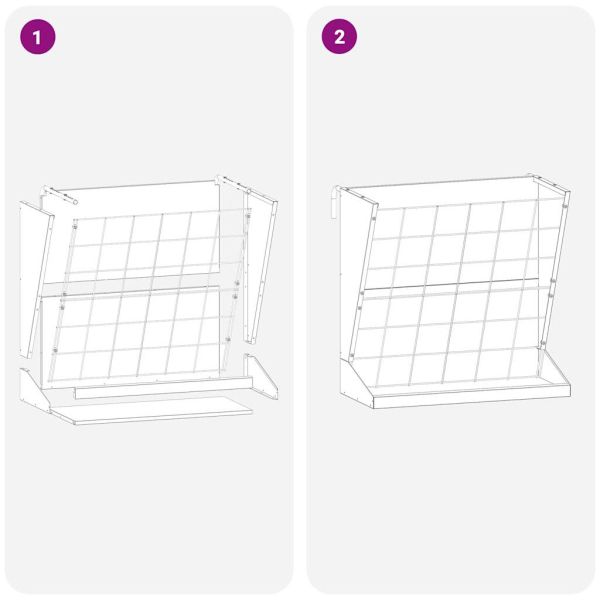 1

2