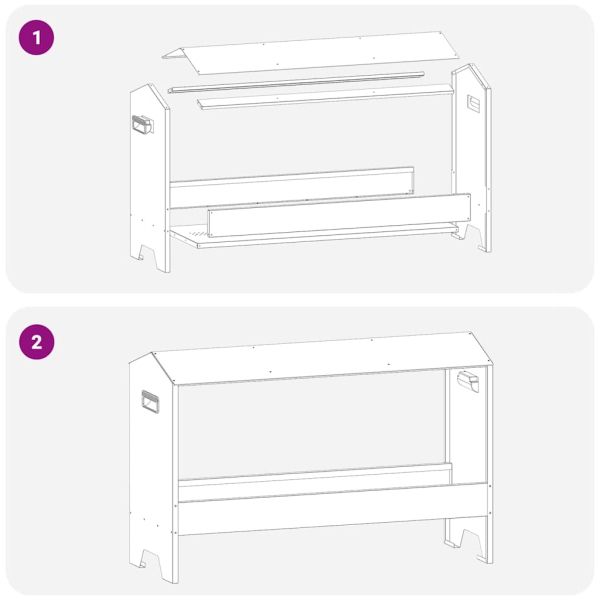 1

2