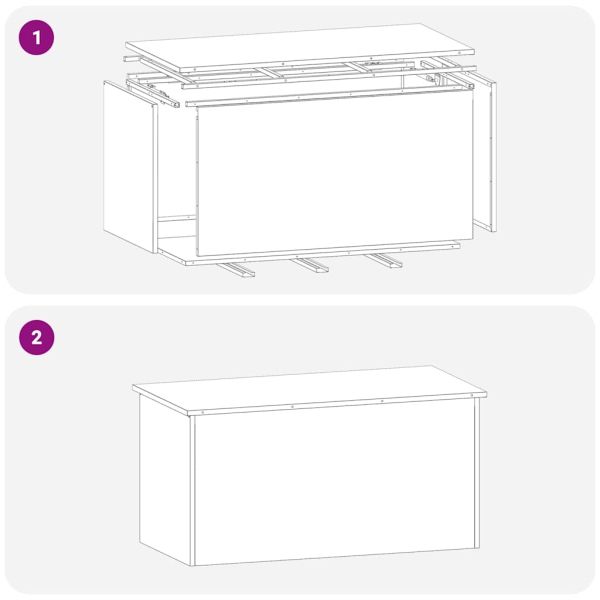 1

2