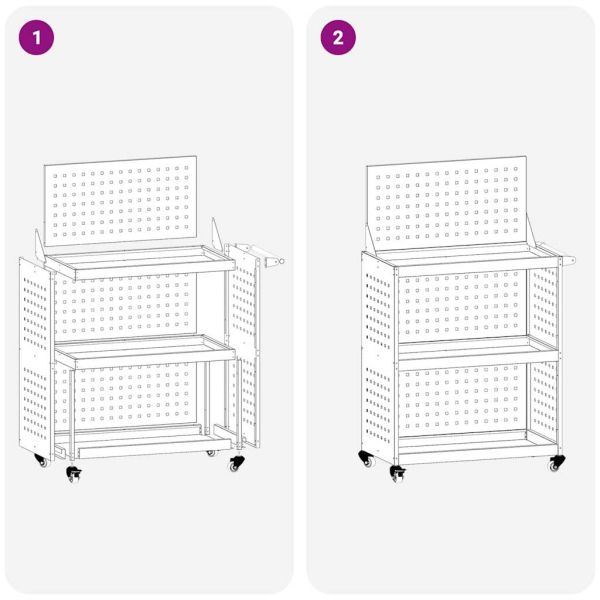 1

2