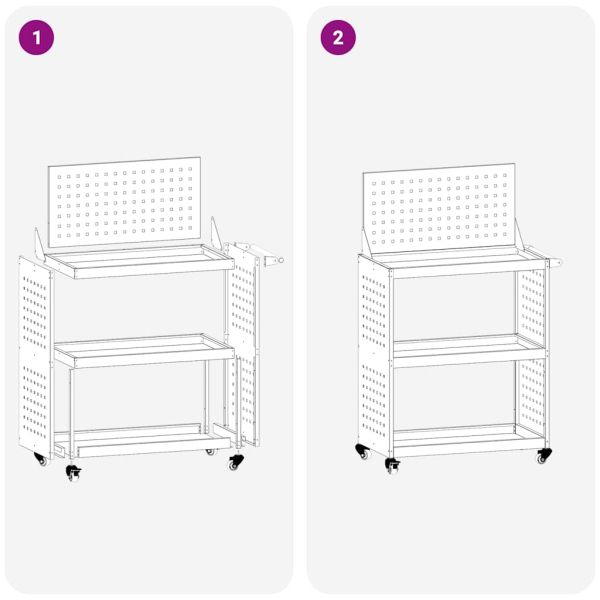 1

2