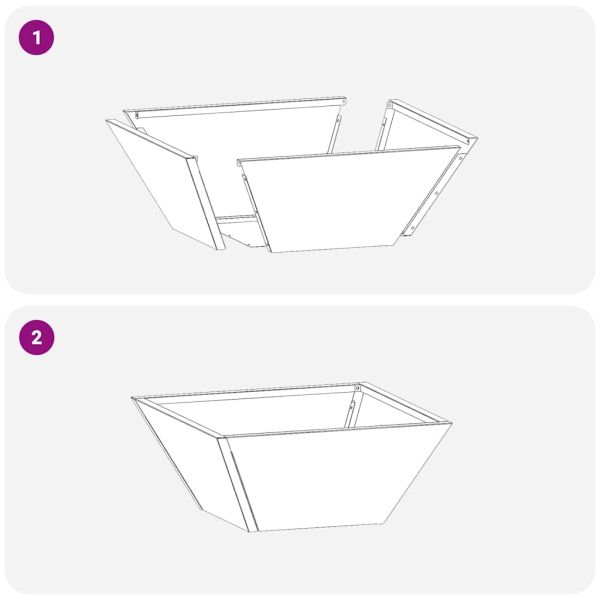 1

2