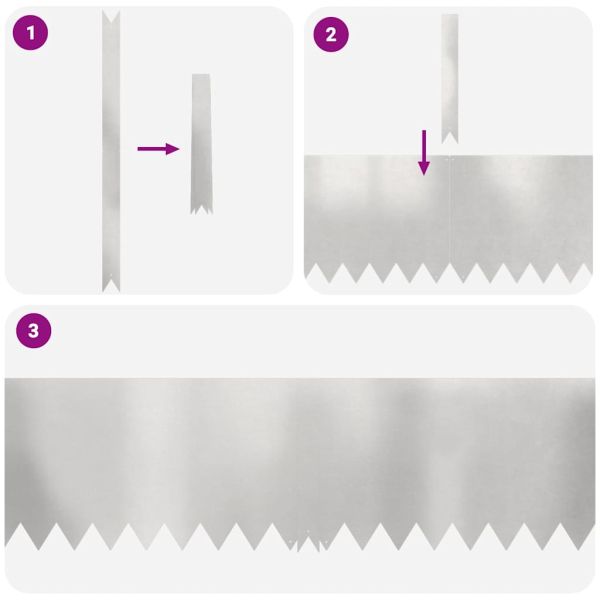 1

2

3