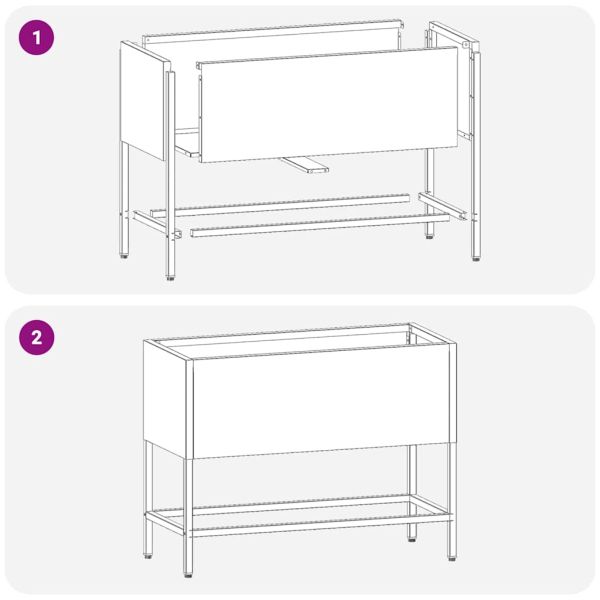 1

2