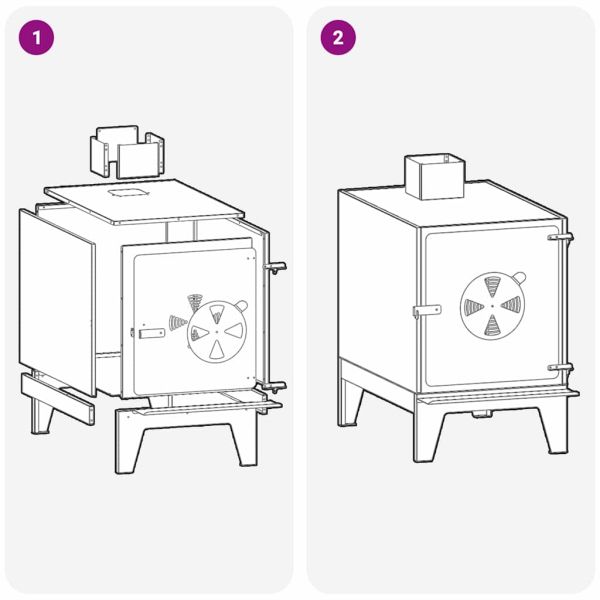 1

2