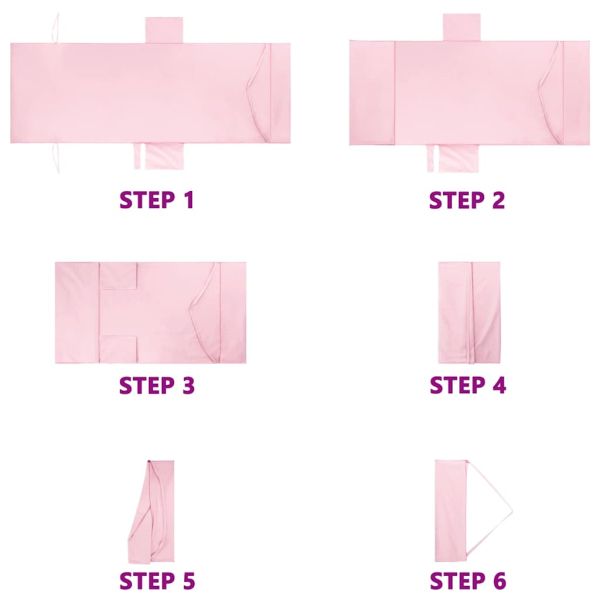 STEP 1

STEP 2

STEP 3

STEP 4

STEP 5

STEP 6