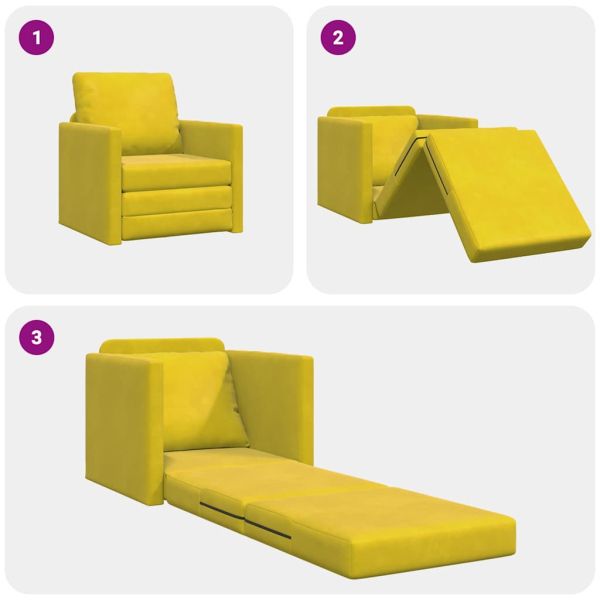 1

2

3