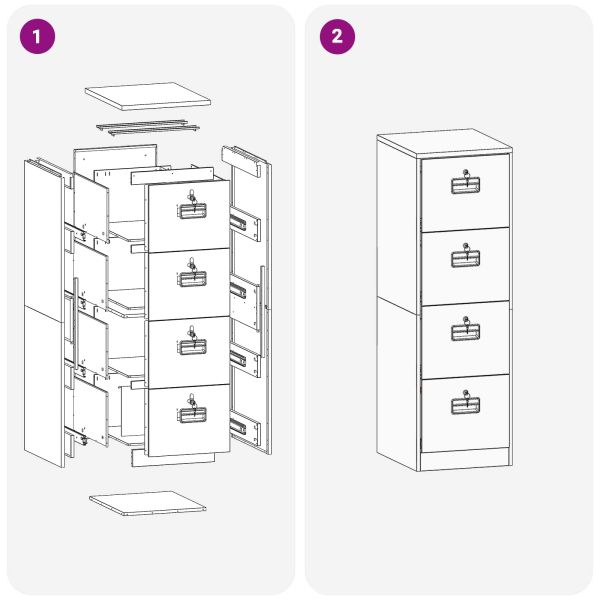 1

2