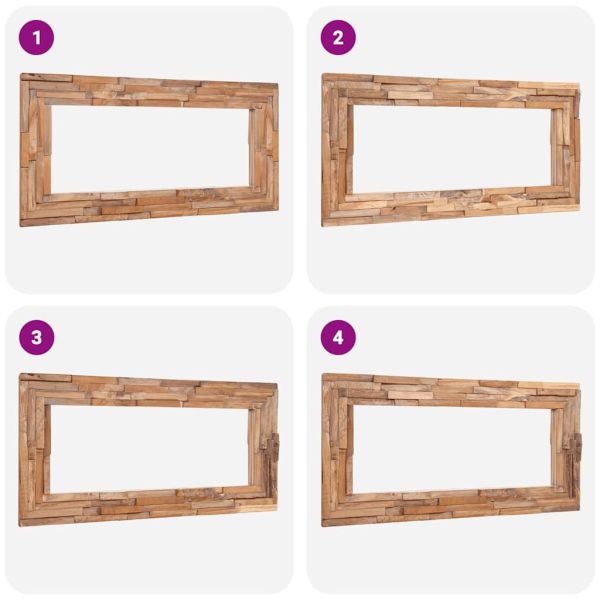 1

2

3

4