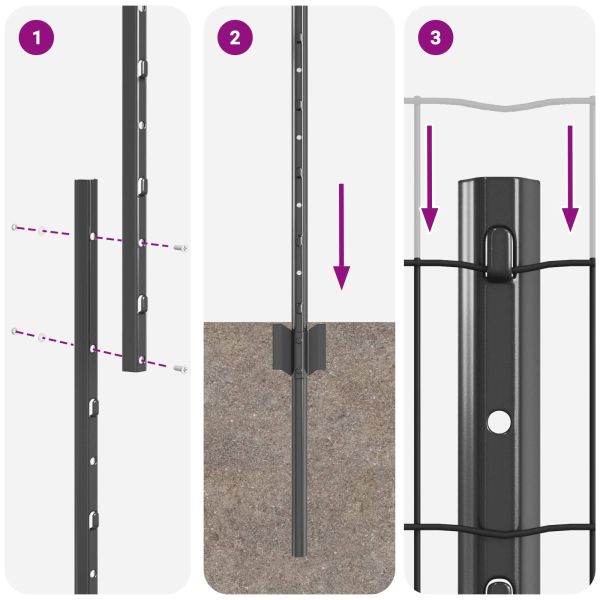 1

2

3