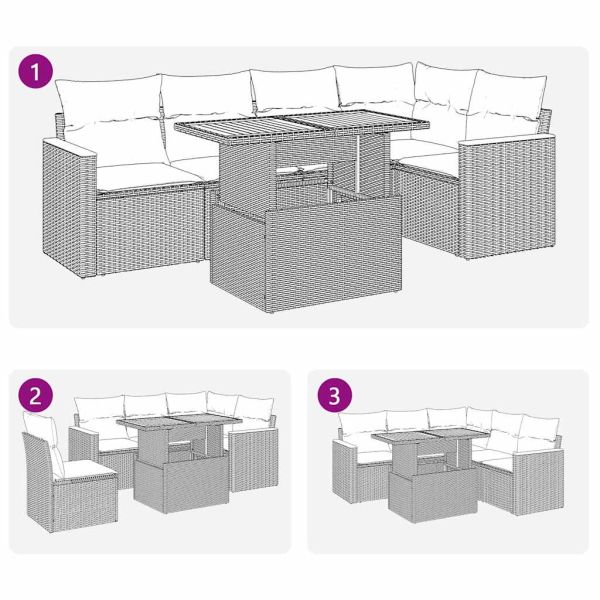 1

2

3