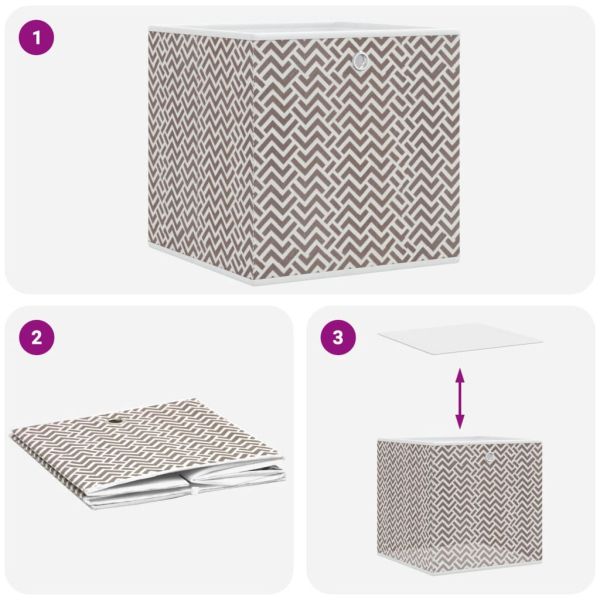 1

2

3