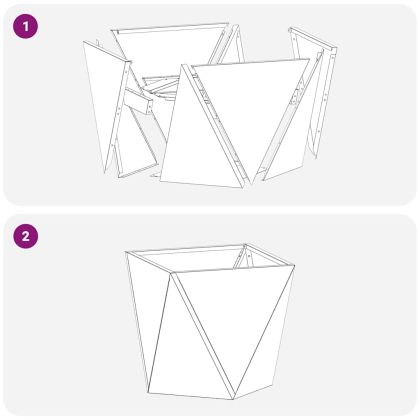 1

2