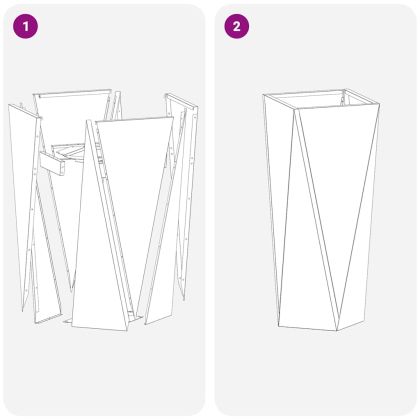 1

2