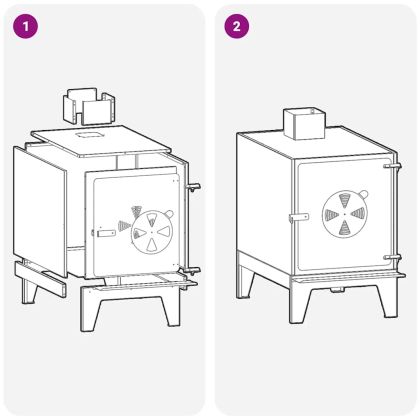 1

2