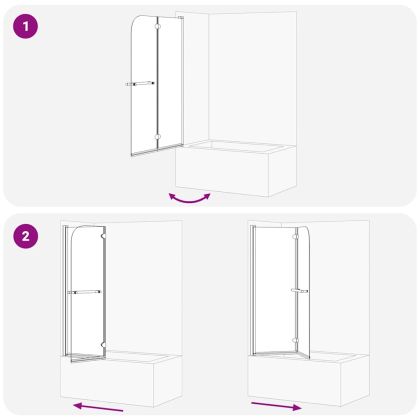 1

2