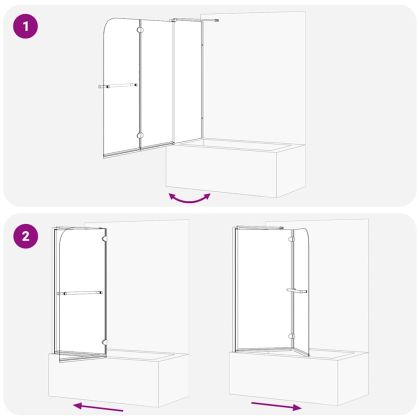 1

2