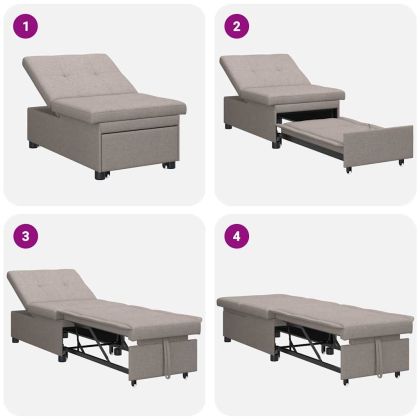 1

2

3

4