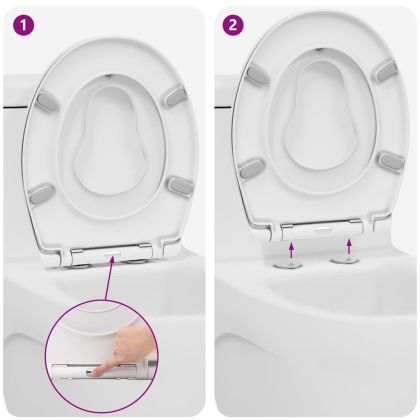 1

2