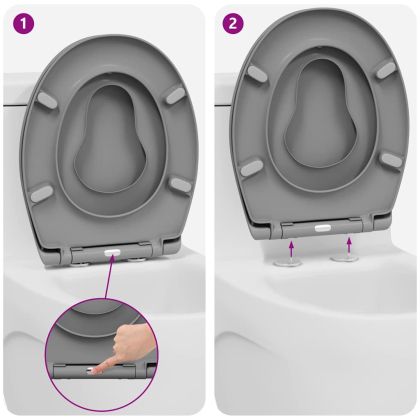 1

2