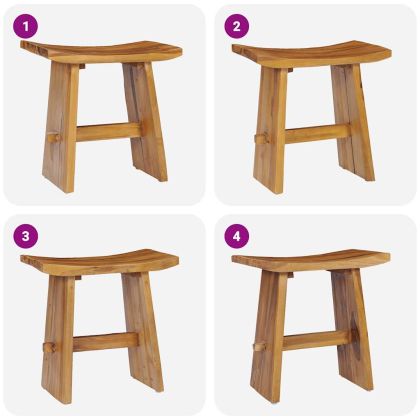 1

2

3

4