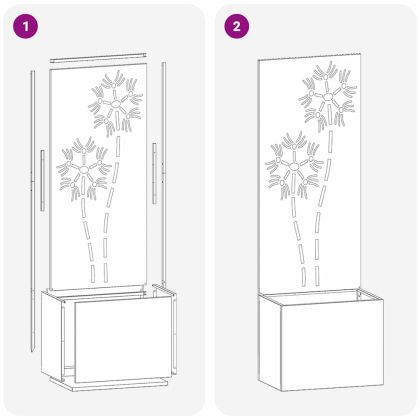 1

2