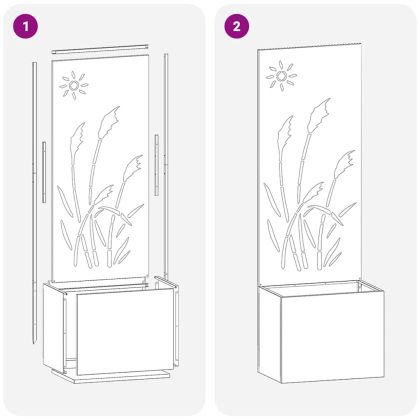 1

2