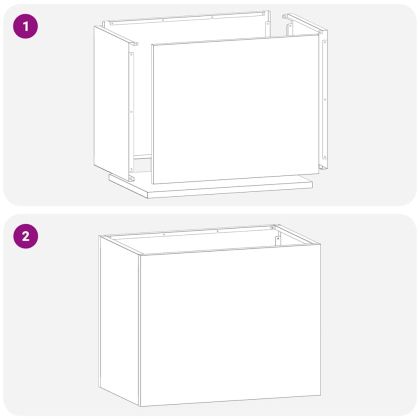 1

2