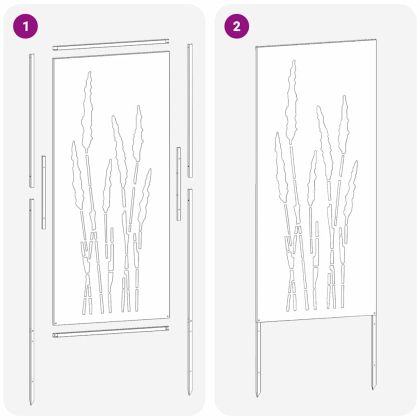 1

2