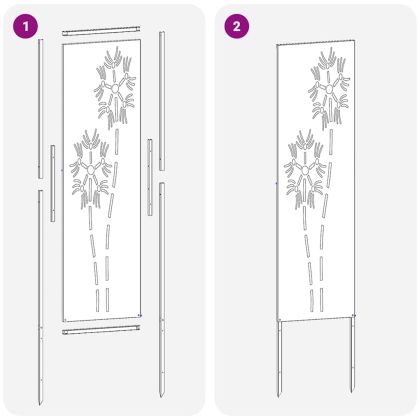 1

2