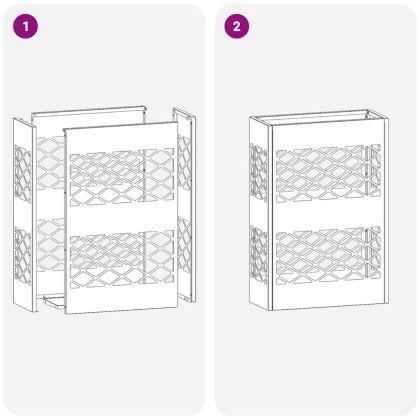 1

2