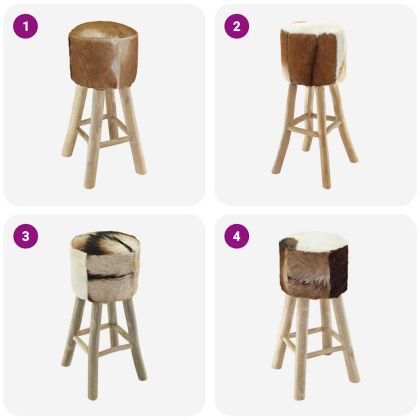 1

2

3

4