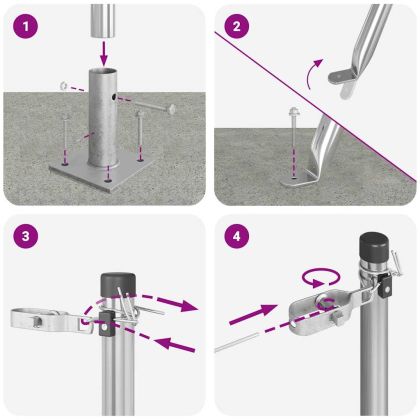 1

2

3

4