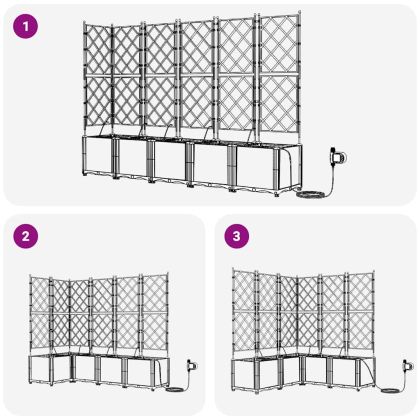 1

2

3