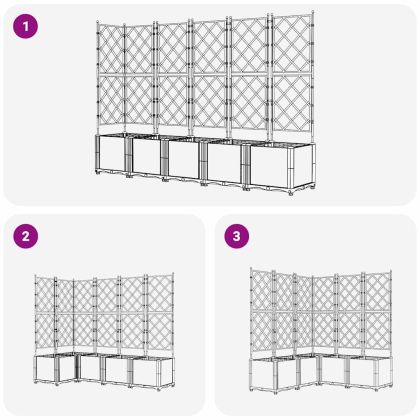 1

2

3