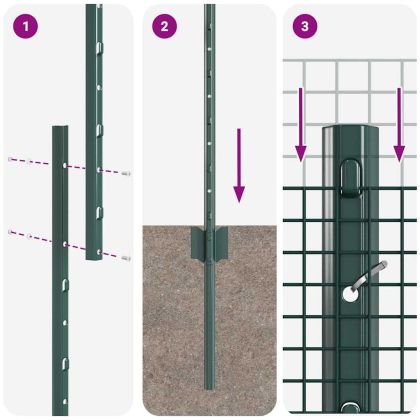 1

2

3