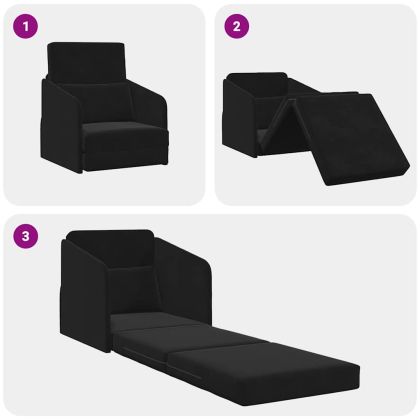 1

2

3