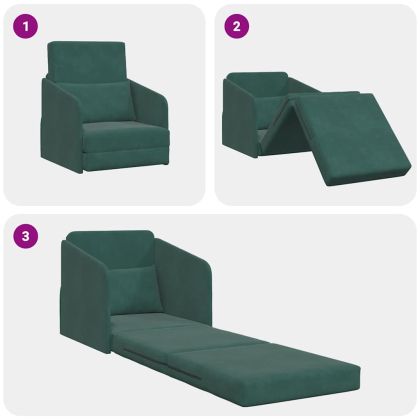 1

2

3