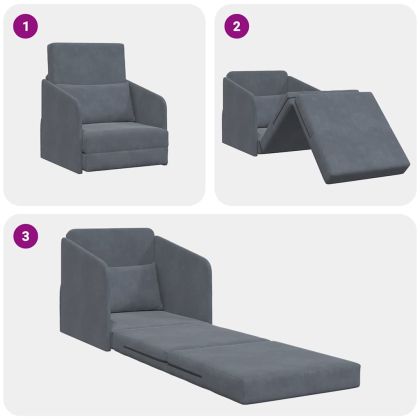 1

2

3