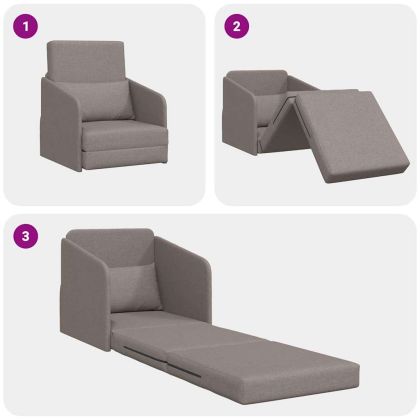 1

2

3