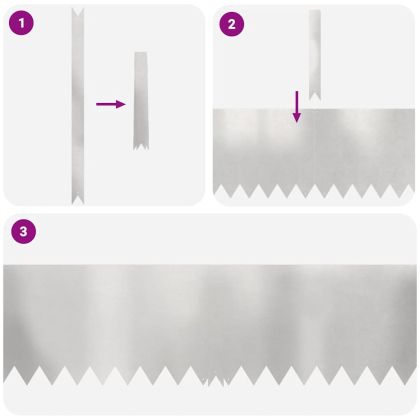 1

2

3