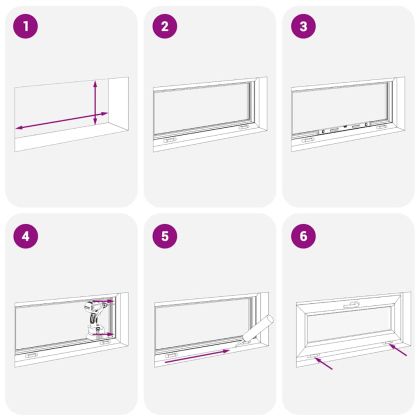 1

2

3

4

5

6