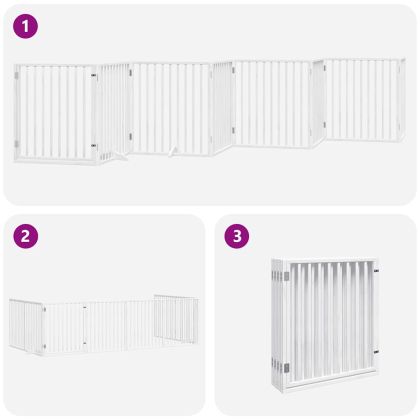 1

2

3