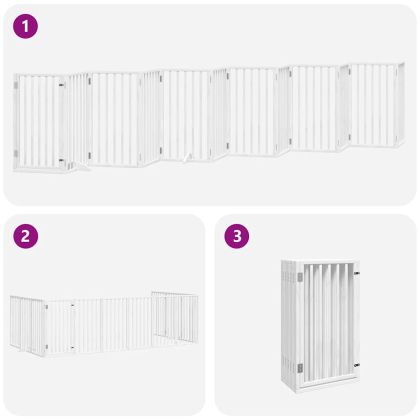 1

2

3