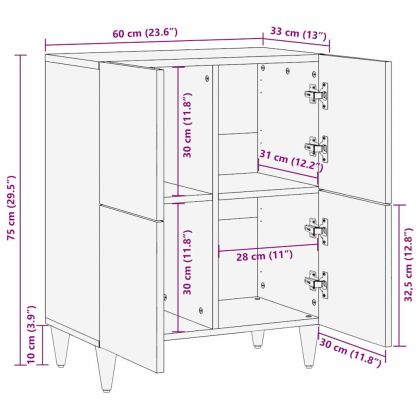 60 cm (23.6")

33 cm (13")

75 cm (29.5")

30 cm (11.8")

31 cm (12.2")

30 cm (11.8")

28 cm (11")

32,5 cm (12.8")

10 cm (3.9")

30 cm (11.8")