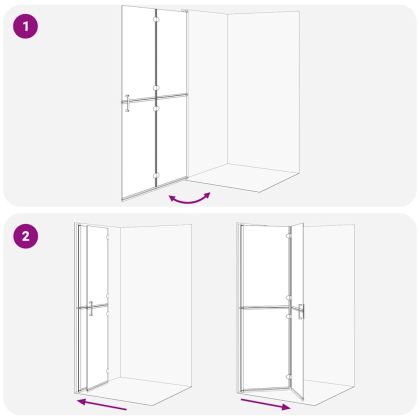 1

2